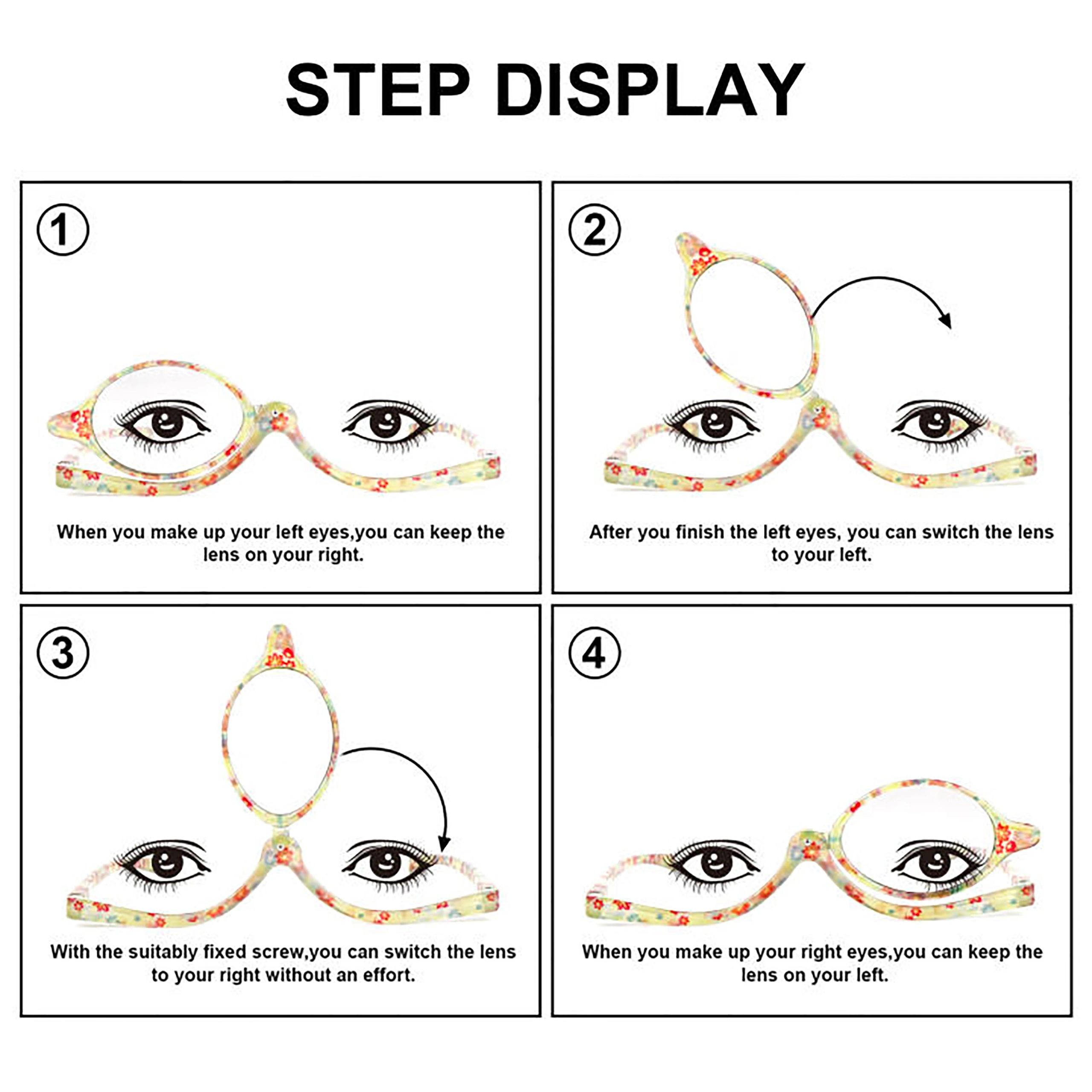 STEP DISPLAY

①

When you make up your left eyes,you can keep the lens on your right.

②

After you finish the left eyes, you can switch the lens to your left.

③

With the suitably fixed screw,you can switch the lens to your right without an effort.

④

When you make up your right eyes,you can keep the lens on your left.